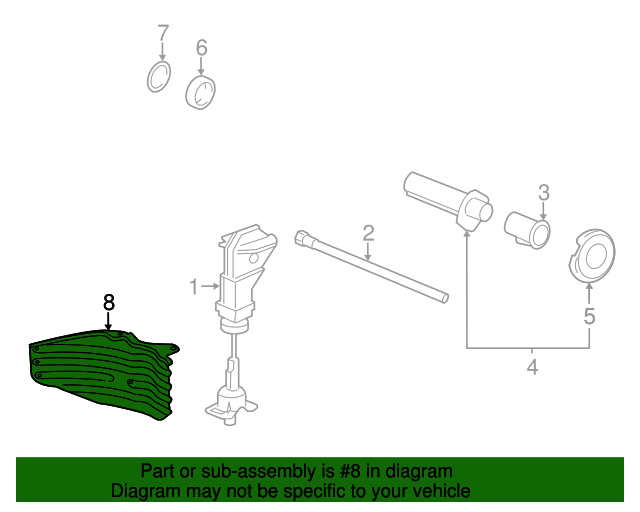 7
6
3
2
1
8
5
4
Part or sub-assembly is #8 in diagram
Diagram may not be specific to your vehicle