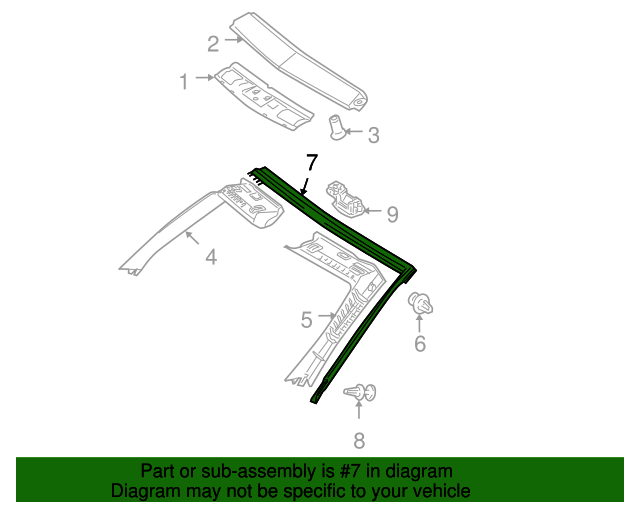 2
1
3
7
9
4
5
6
8

Part or sub-assembly is #7 in diagram
Diagram may not be specific to your vehicle