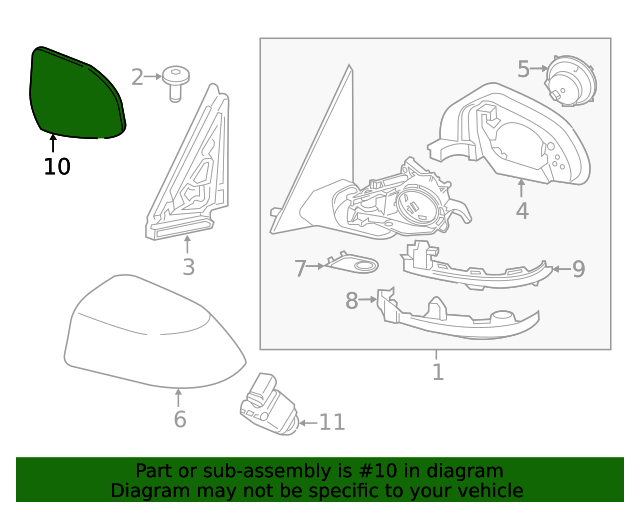 10
2
3
5
4
7
9
8
1
6
11

Part or sub-assembly is #10 in diagram
Diagram may not be specific to your vehicle