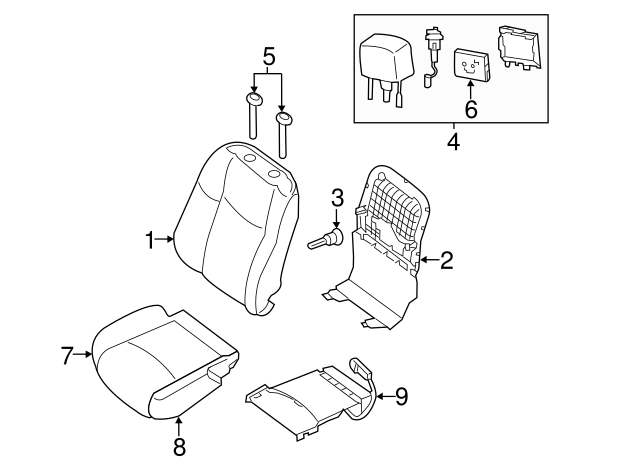 5
6
4
3
1
2
7
9
8