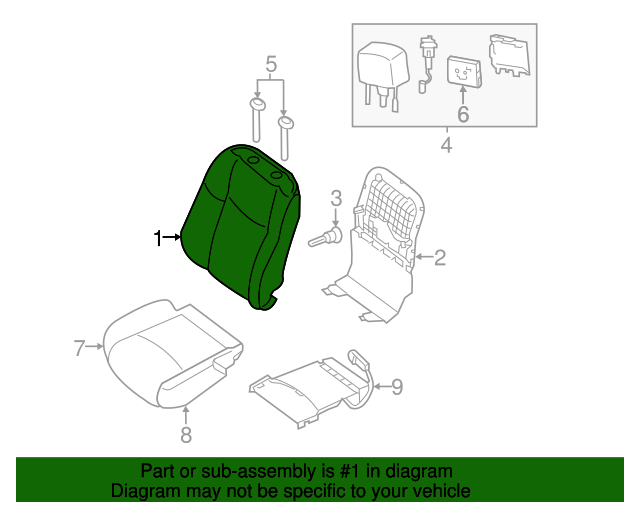 5
6
4
3
1
2
7
9
8
Part or sub-assembly is #1 in diagram
Diagram may not be specific to your vehicle