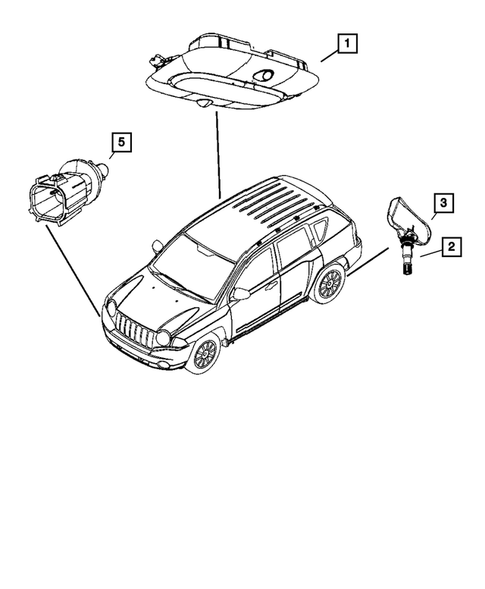 1
5
3
2