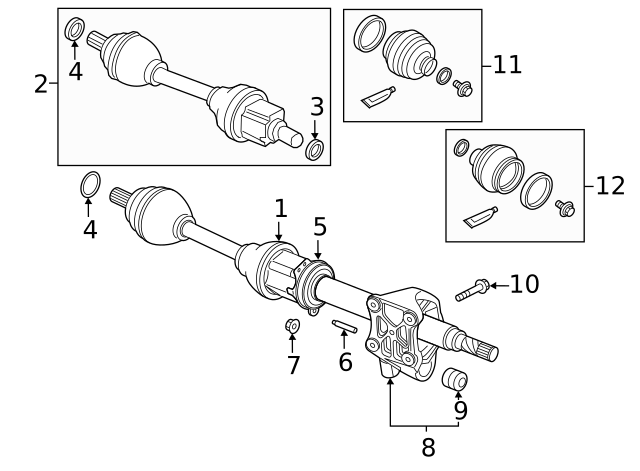 2
4
3
11
12
4
1
5
10
7
6
9
8