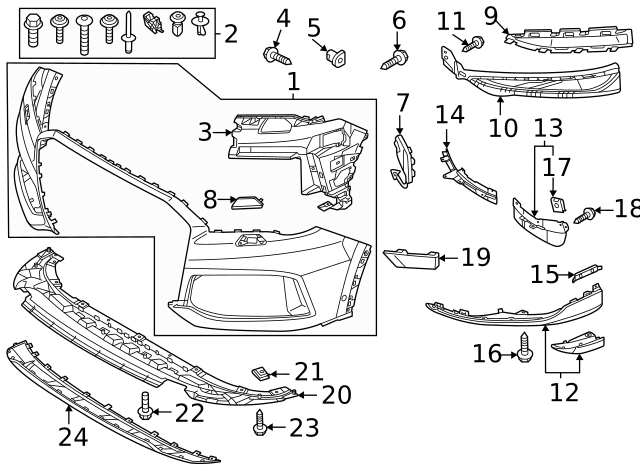 2
4
5
6
11
9
1
3
7
14
10
13
17
8
18
19
15
16
12
21
20
22
23
24