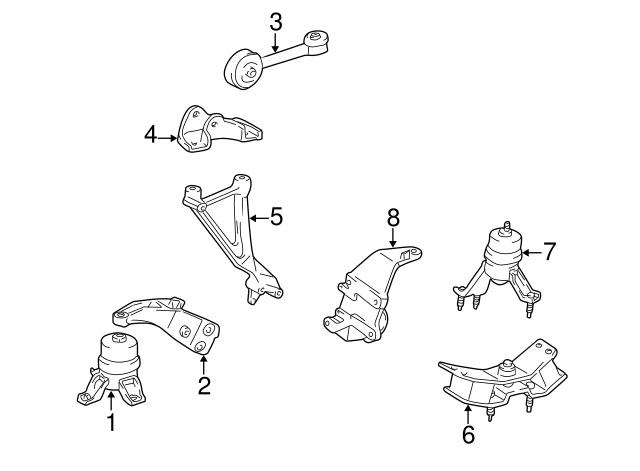 3
4
5
8
7
2
1
6