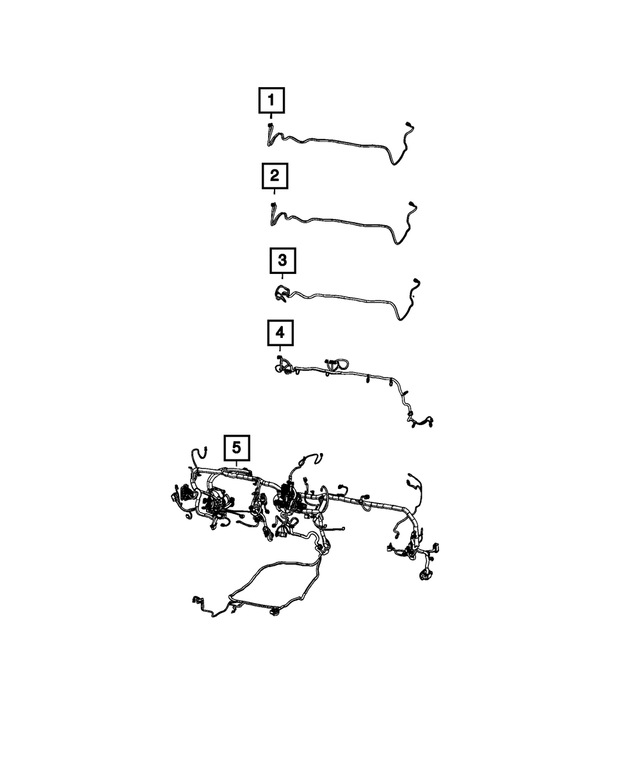 1
2
3
4
5