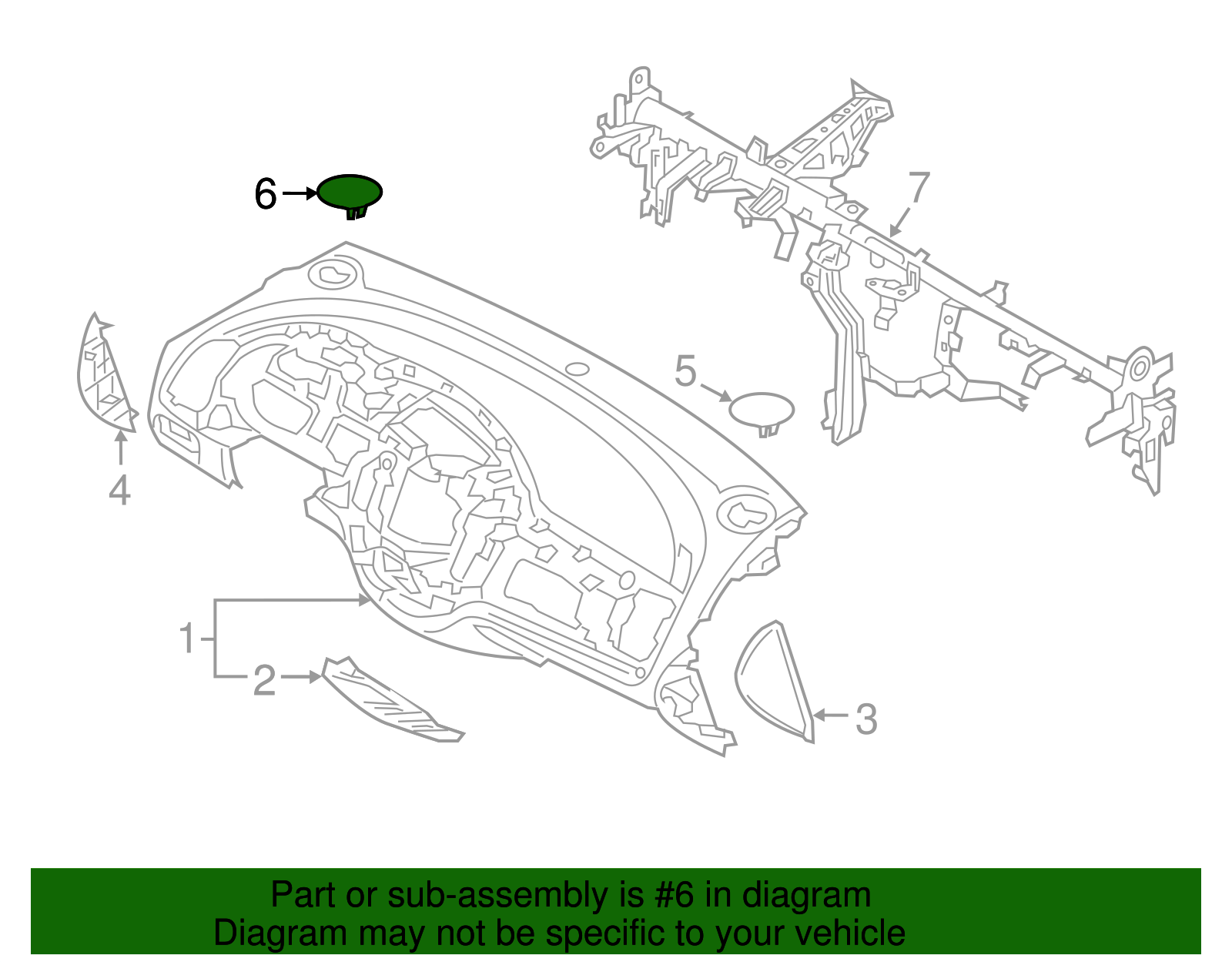 6

7

5

4

1

2

3

Part or sub-assembly is #6 in diagram
Diagram may not be specific to your vehicle