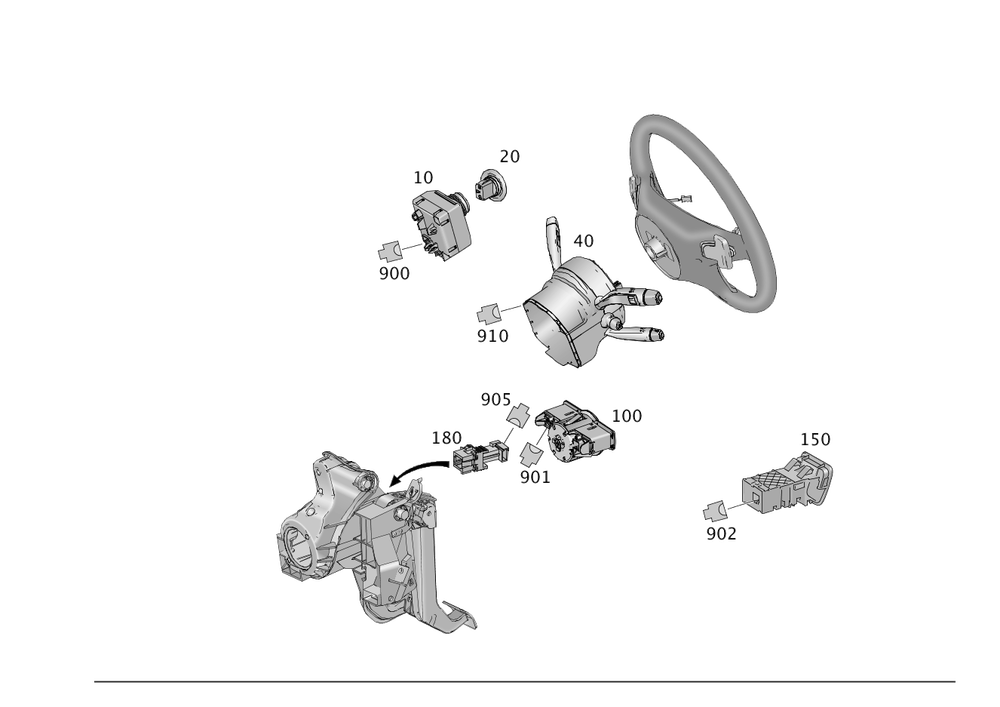 20
10
40
900
910
905
100
180
901
150
902