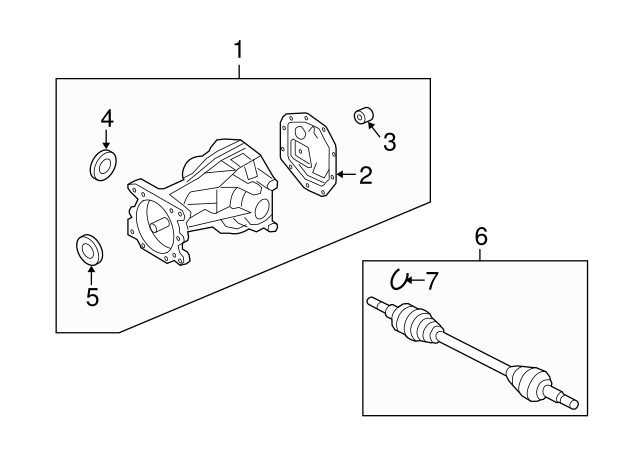 1
4
3
2
5
6
7