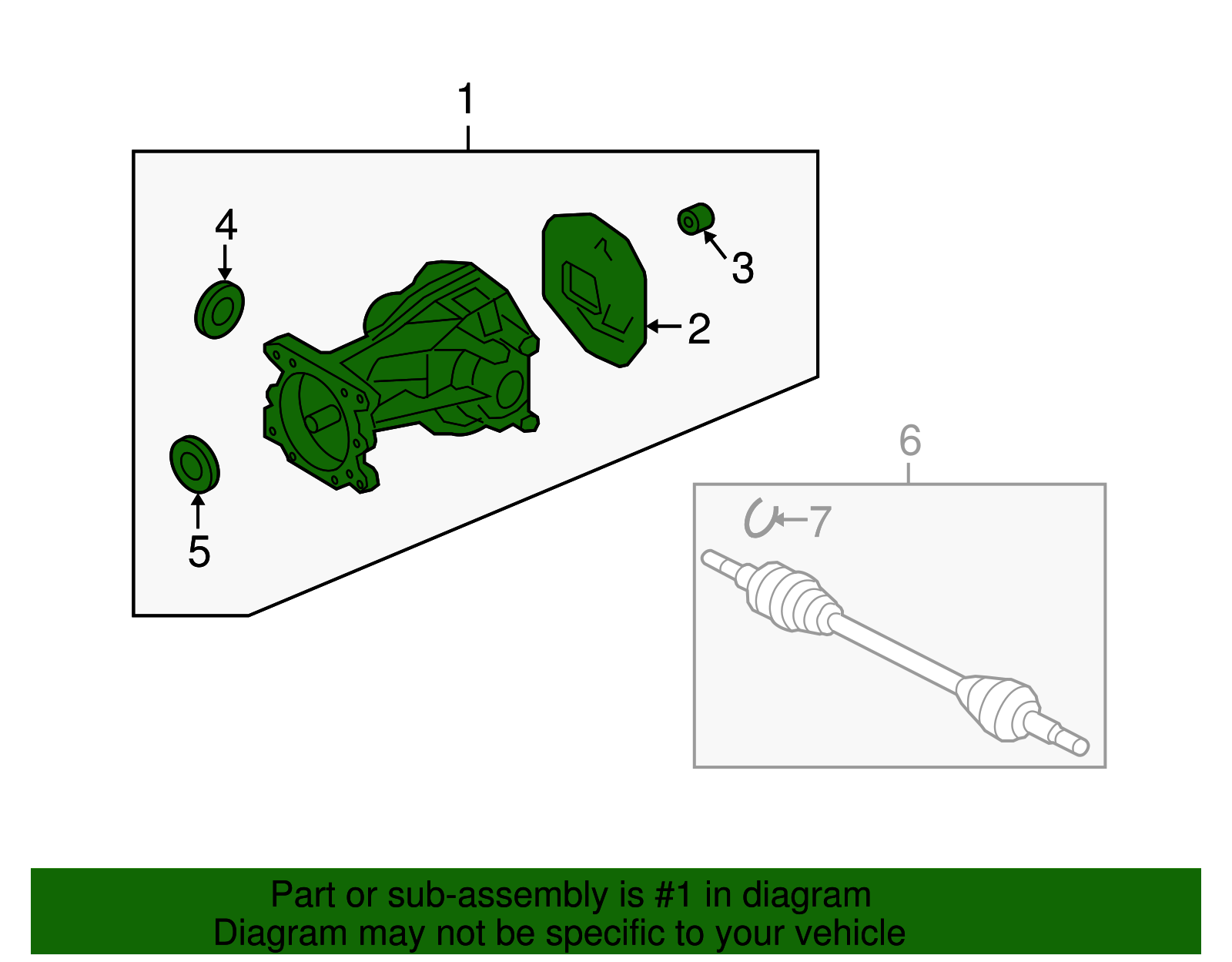 1

4

3

2

5

6

7

Part or sub-assembly is #1 in diagram
Diagram may not be specific to your vehicle