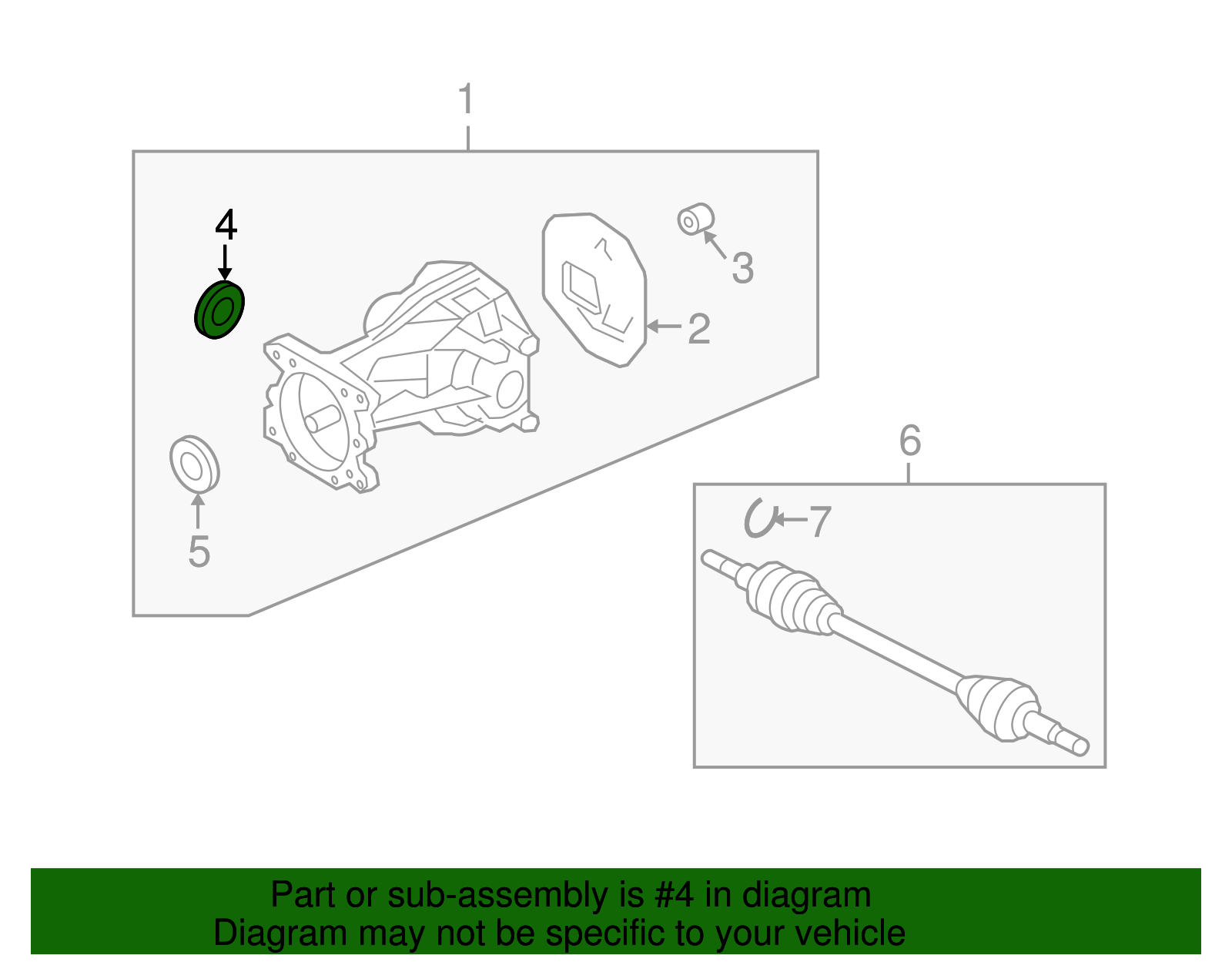 1

4

3

2

5

6

7

Part or sub-assembly is #4 in diagram
Diagram may not be specific to your vehicle