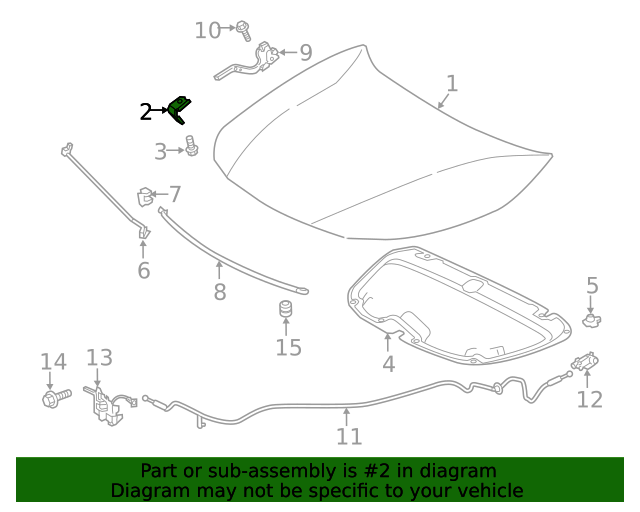 10
9
1
2
3
7
6
8
5
15
4
14
13
12
11

Part or sub-assembly is #2 in diagram
Diagram may not be specific to your vehicle