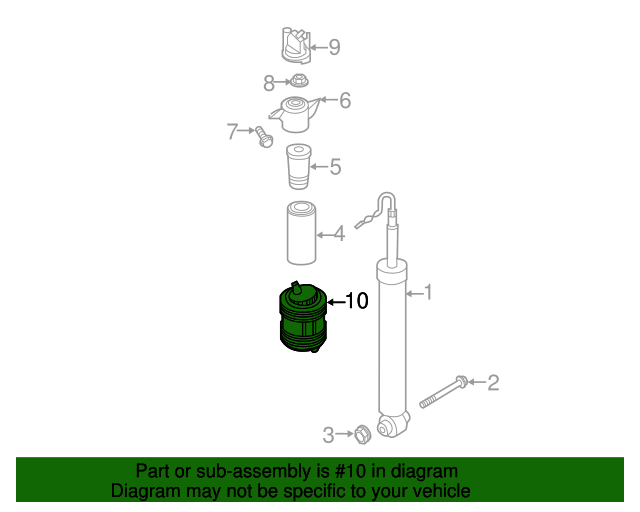 9
8
6
7
5
4
10
1
2
3

Part or sub-assembly is #10 in diagram
Diagram may not be specific to your vehicle