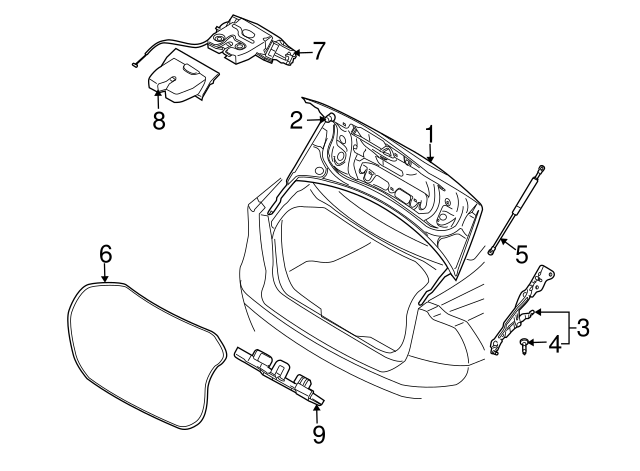 7
8
2
1
5
6
3
4
9