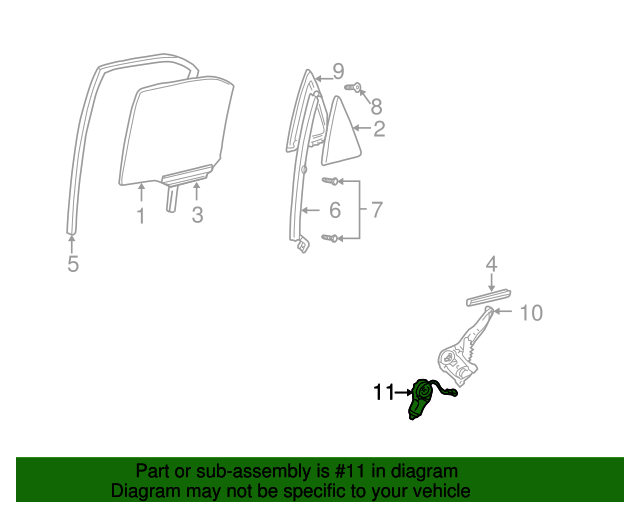 9
8
2
1
3
6
7
5
4
10
11

Part or sub-assembly is #11 in diagram
Diagram may not be specific to your vehicle