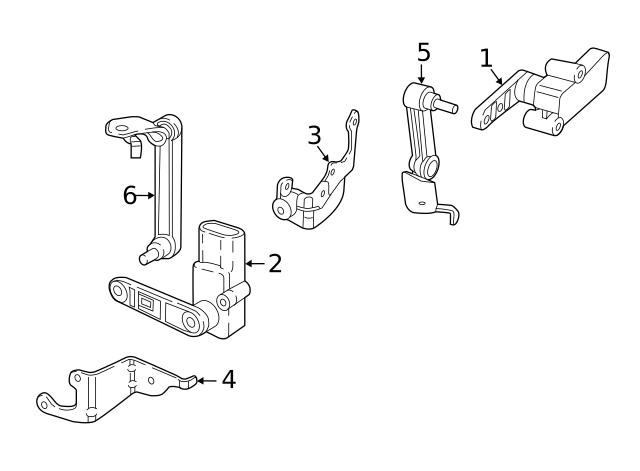 5
1
3
6
2
4