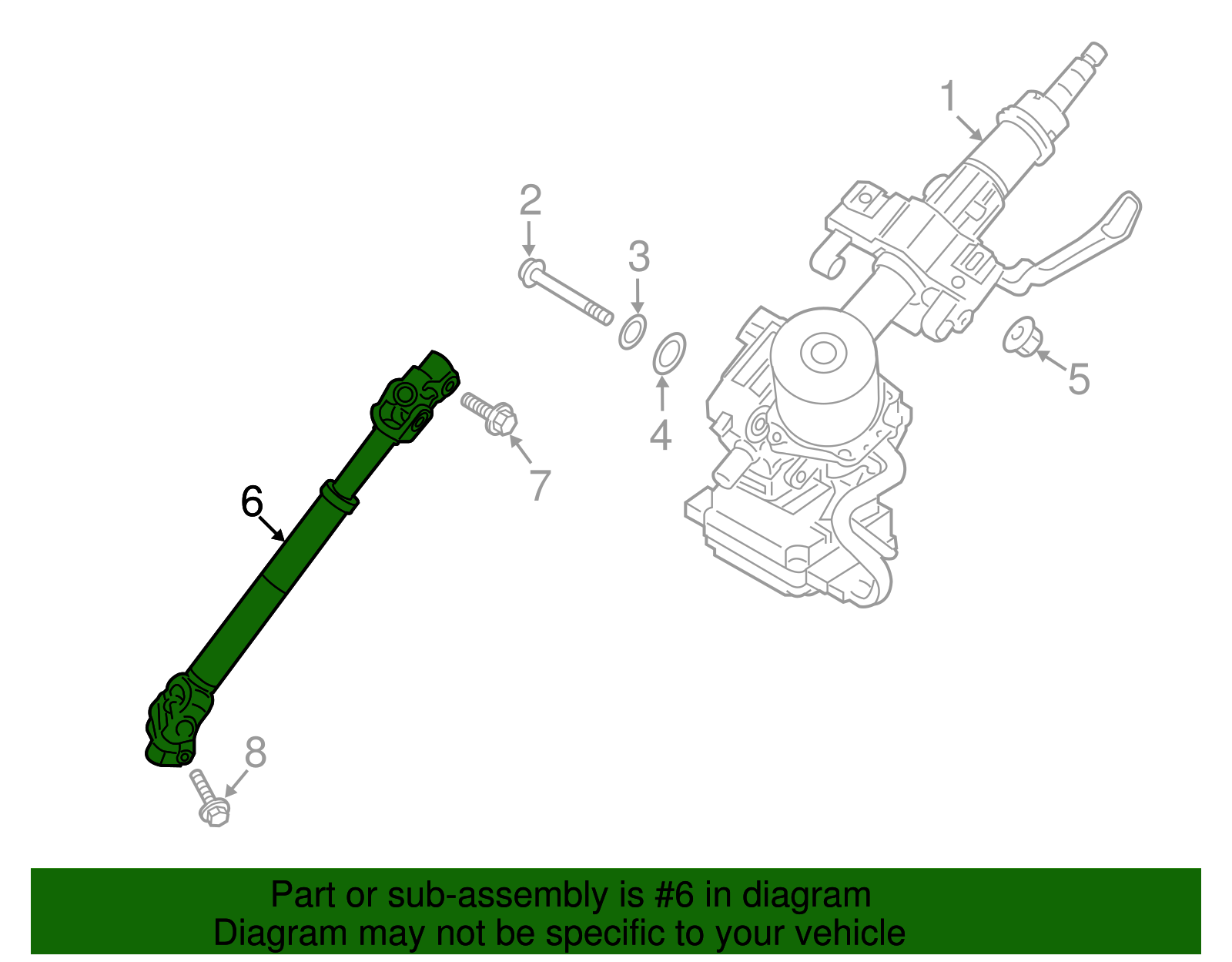 1
2
3
4
5
6
7
8

Part or sub-assembly is #6 in diagram
Diagram may not be specific to your vehicle