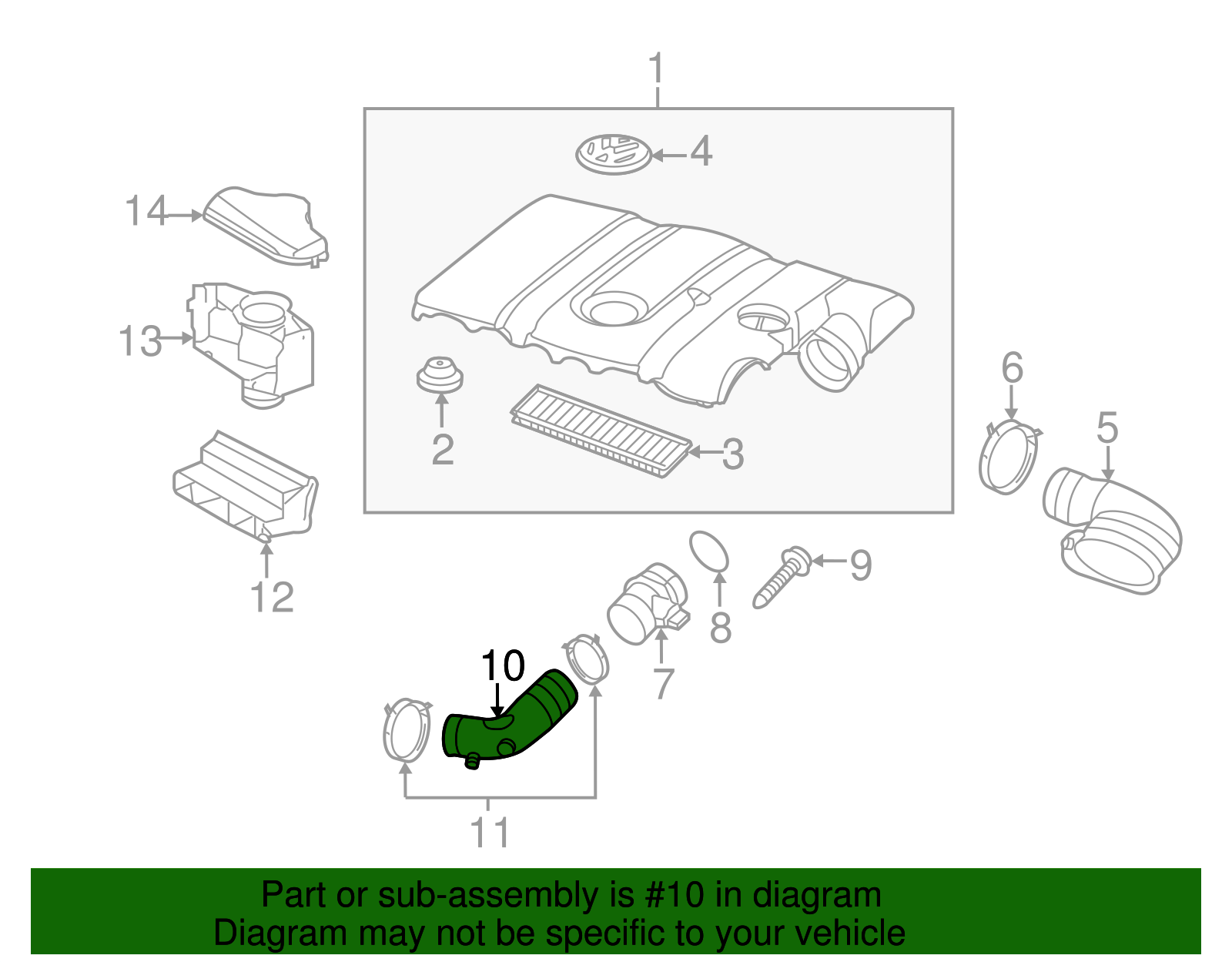 1
4
14
13
2
3
6
5
12
9
8
7
10
11

Part or sub-assembly is #10 in diagram
Diagram may not be specific to your vehicle