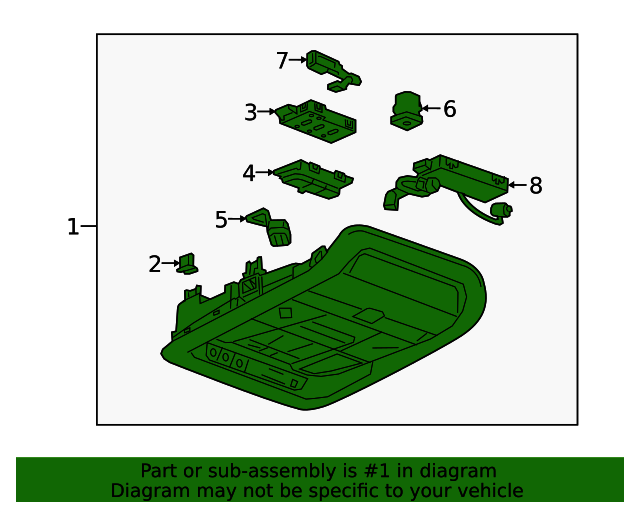 7
3
6
4
8
1
5
2

Part or sub-assembly is #1 in diagram
Diagram may not be specific to your vehicle