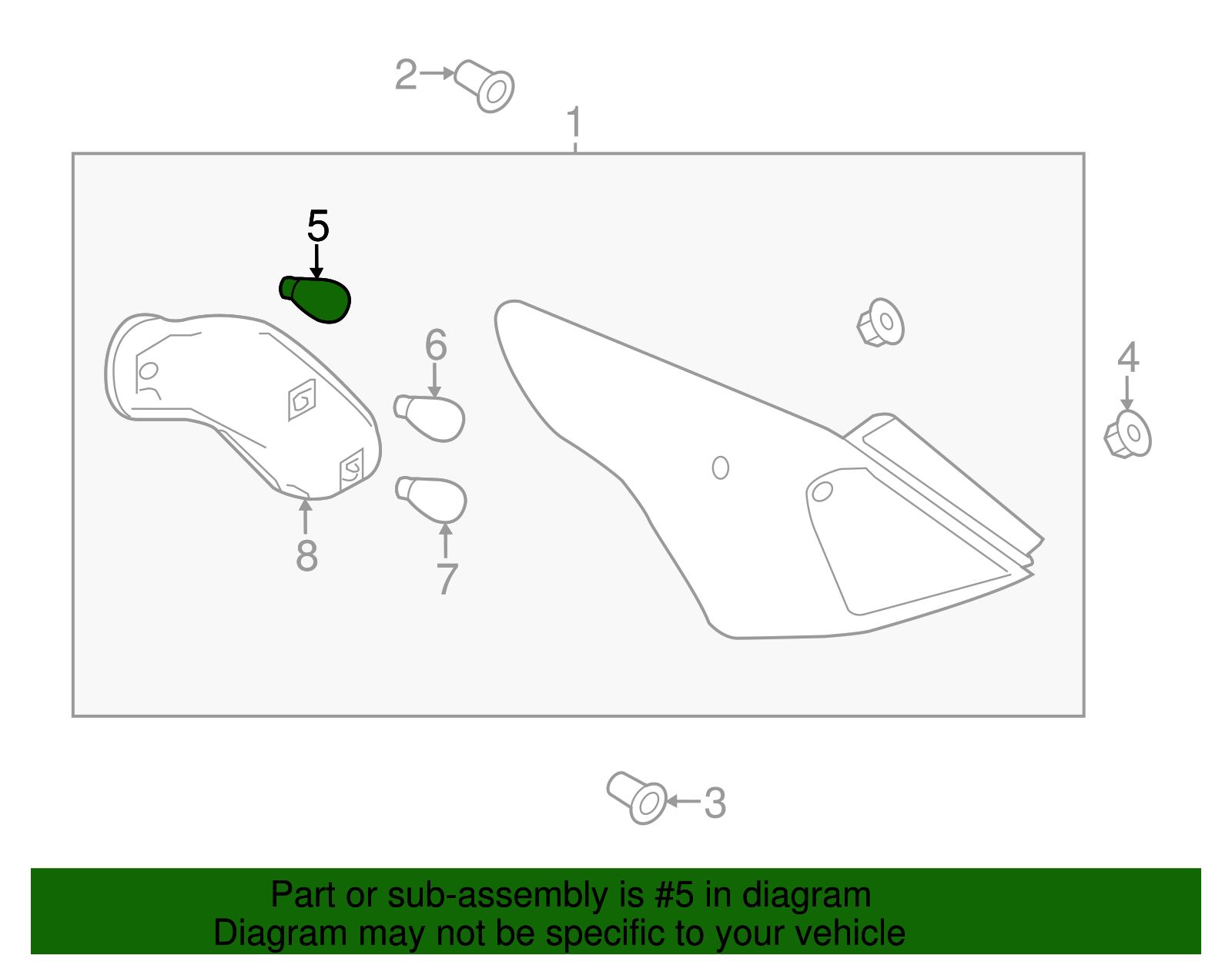 2
1
5
6
4
8
7
3

Part or sub-assembly is #5 in diagram
Diagram may not be specific to your vehicle