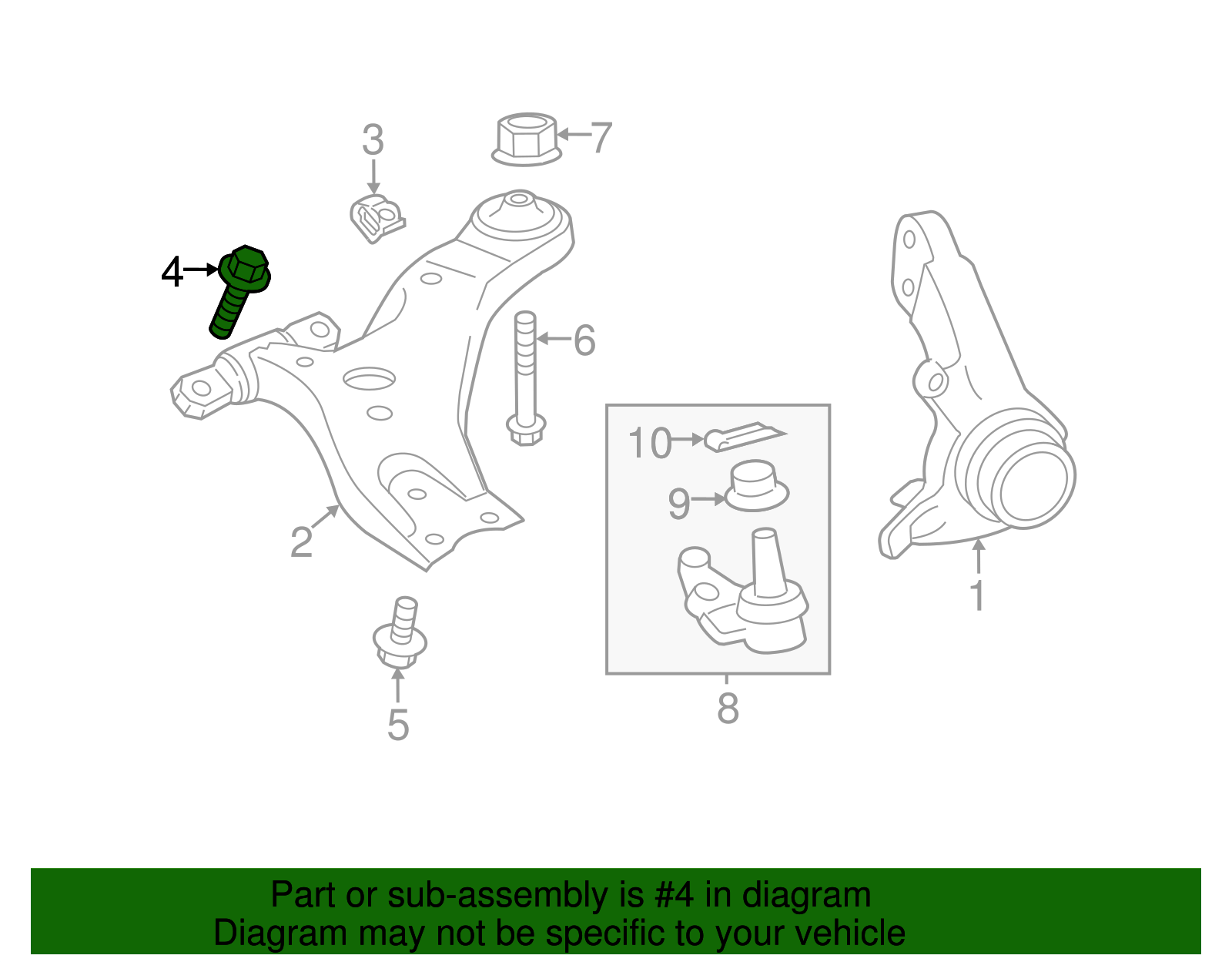 3
7
4
6
10
9
2
1
5
8

Part or sub-assembly is #4 in diagram
Diagram may not be specific to your vehicle