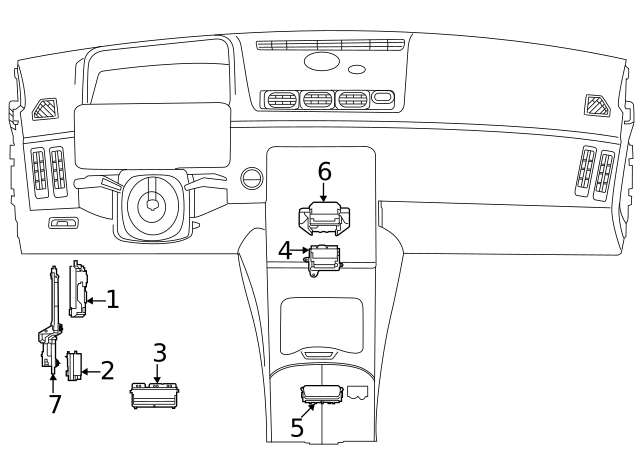 6
4
1
3
2
7
5