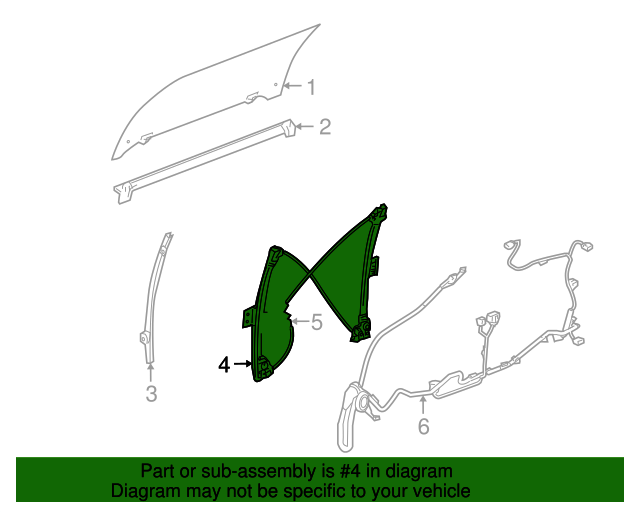 1
2
3
4
5
6

Part or sub-assembly is #4 in diagram
Diagram may not be specific to your vehicle