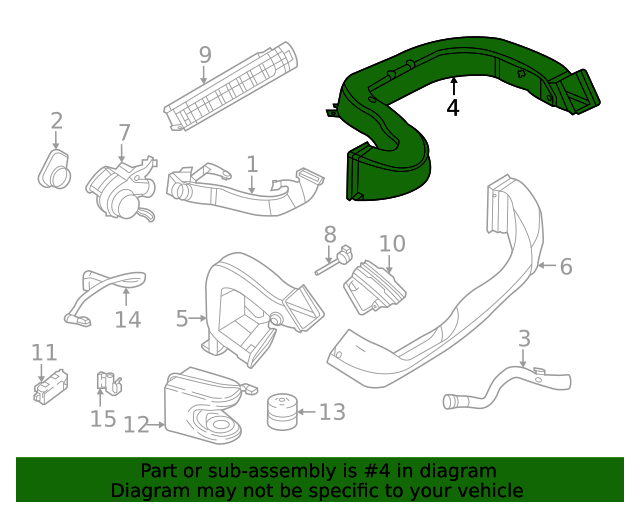 9

4

2

7

1

8

10

6

14

5

3

11

15

12

13

Part or sub-assembly is #4 in diagram
Diagram may not be specific to your vehicle