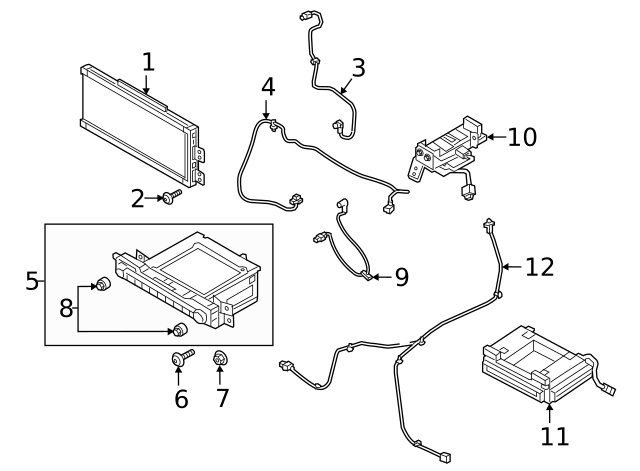 1
3
4
10
2
5
8
9
12
6
7
11