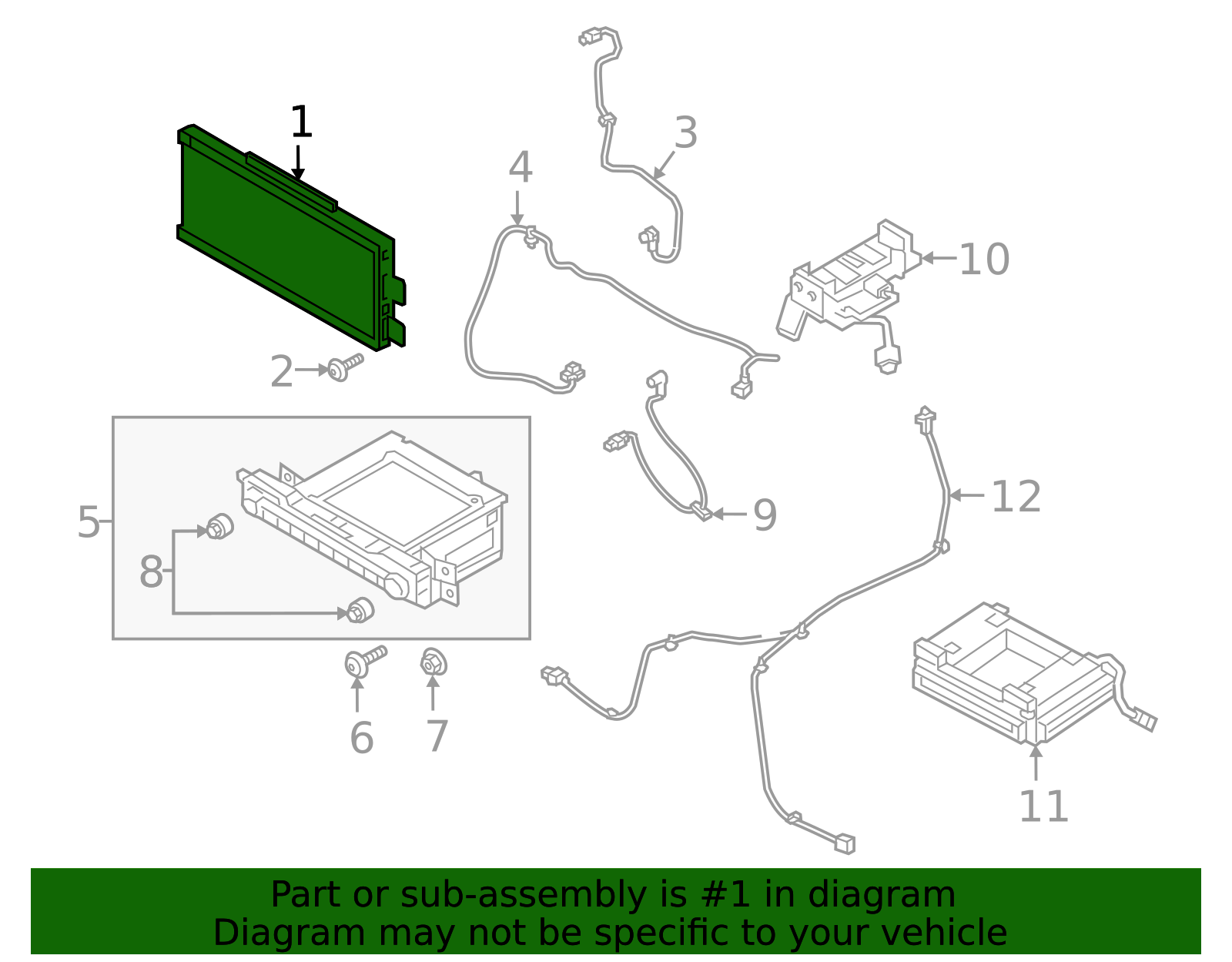 1
3
4
10
2
5
8
9
12
6
7
11

Part or sub-assembly is #1 in diagram
Diagram may not be specific to your vehicle