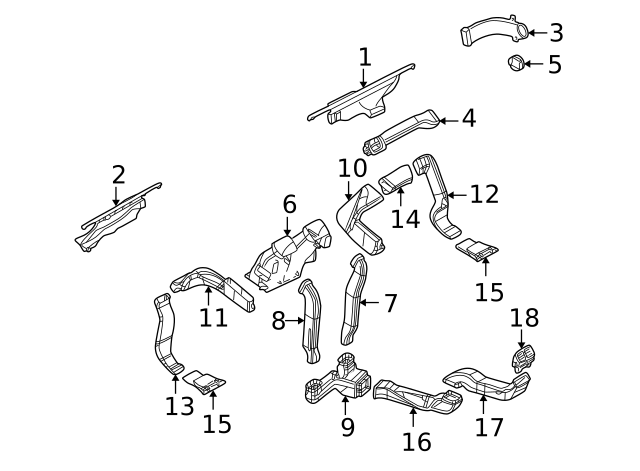 3
5
1
4
2
10
12
6
14
15
11
7
8
18
13
15
9
16
17