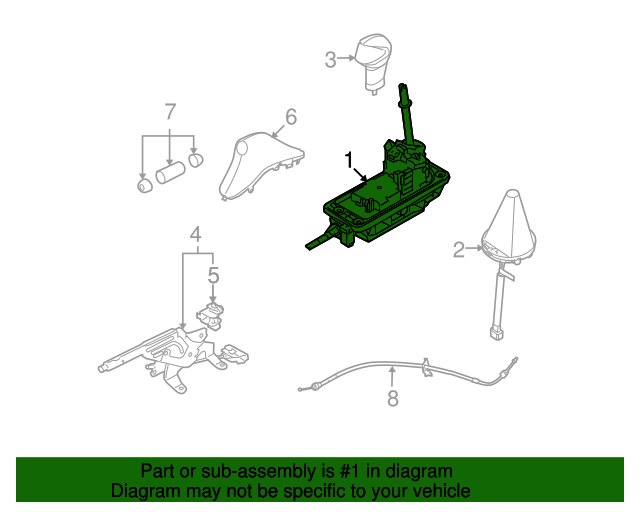 3

7

6

1

2

4

5

8

Part or sub-assembly is #1 in diagram
Diagram may not be specific to your vehicle