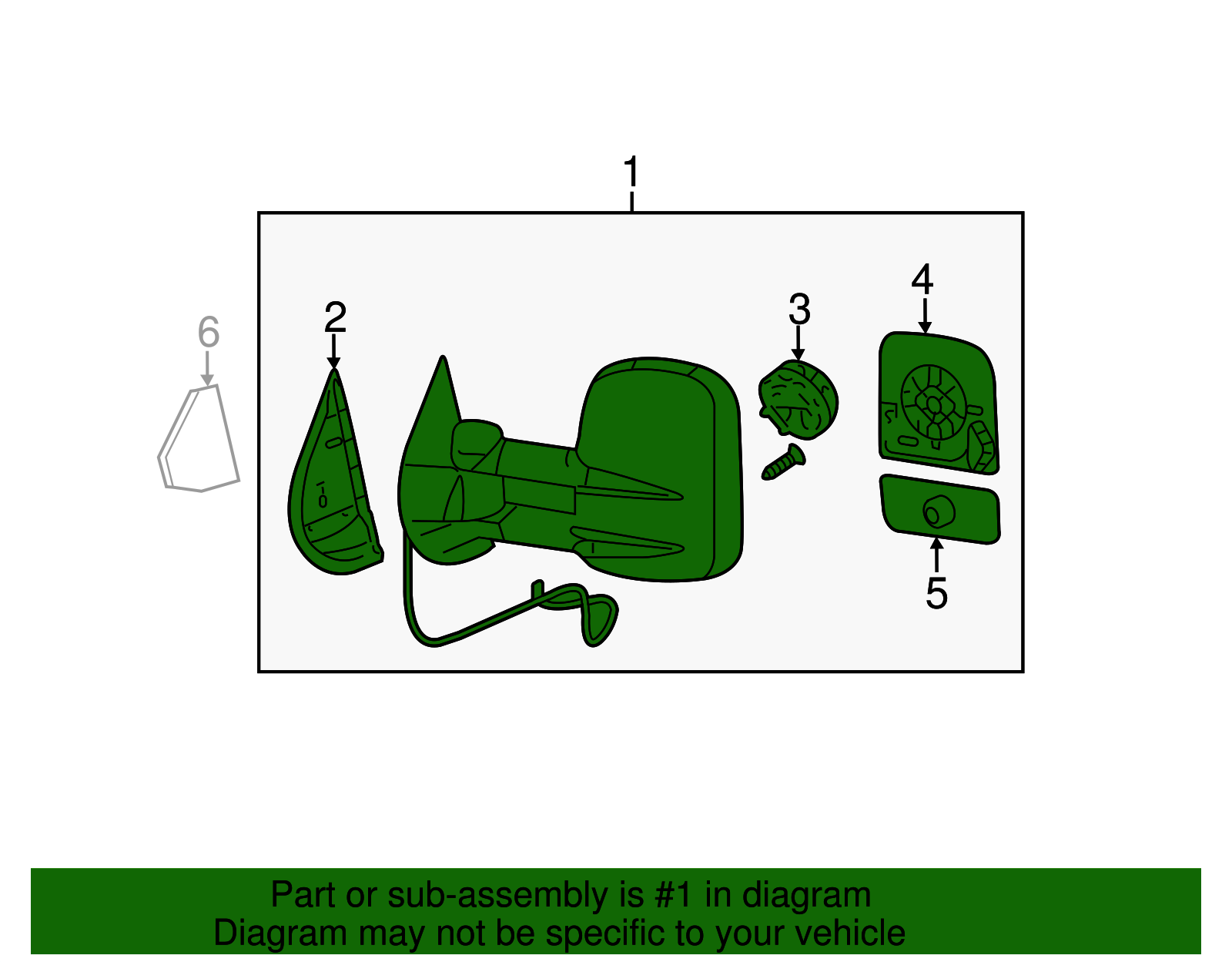 1

6

2

3

4

5

Part or sub-assembly is #1 in diagram
Diagram may not be specific to your vehicle