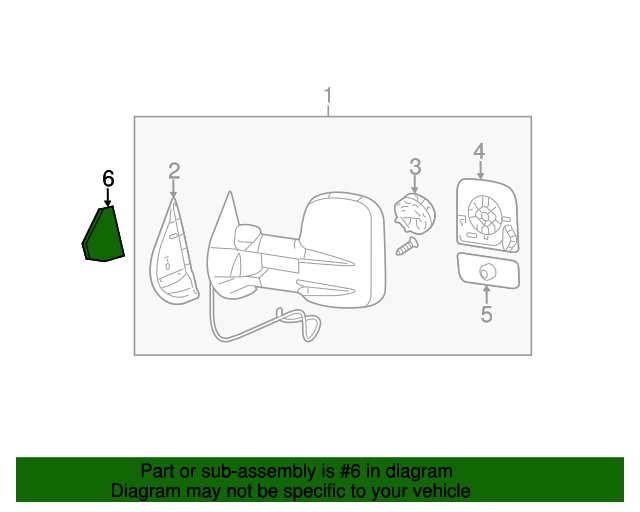 1
6
2
3
4
5

Part or sub-assembly is #6 in diagram
Diagram may not be specific to your vehicle