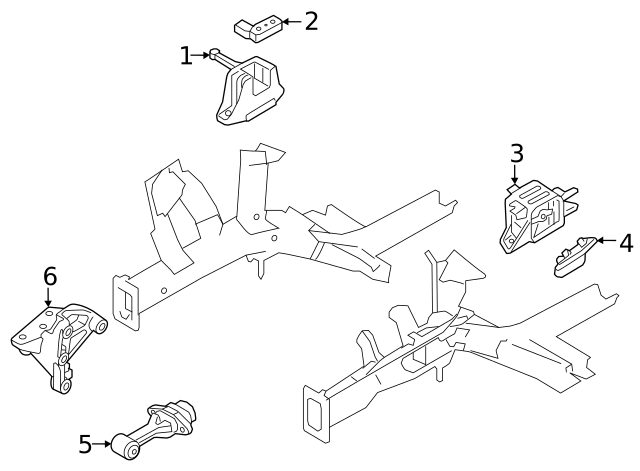 2
1
3
4
6
5