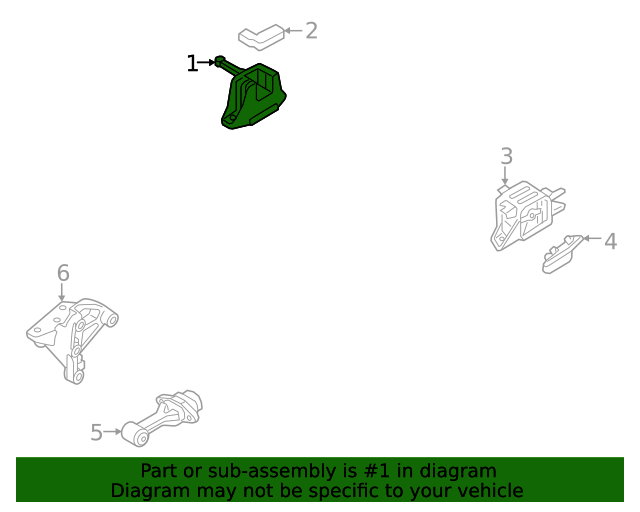 2
1
3
4
6
5
Part or sub-assembly is #1 in diagram
Diagram may not be specific to your vehicle