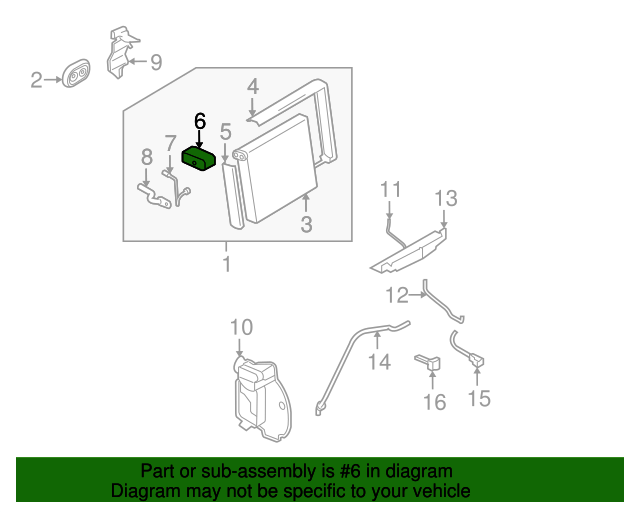 2
9
4
6
5
7
8
3
1
11
13
12
10
14
16
15

Part or sub-assembly is #6 in diagram
Diagram may not be specific to your vehicle