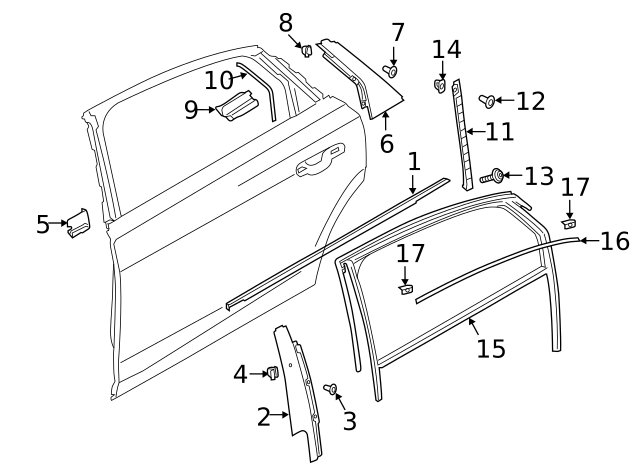 8
7
14
10
12
9
11
6
1
13
17
5
16
17
15
4
2
3