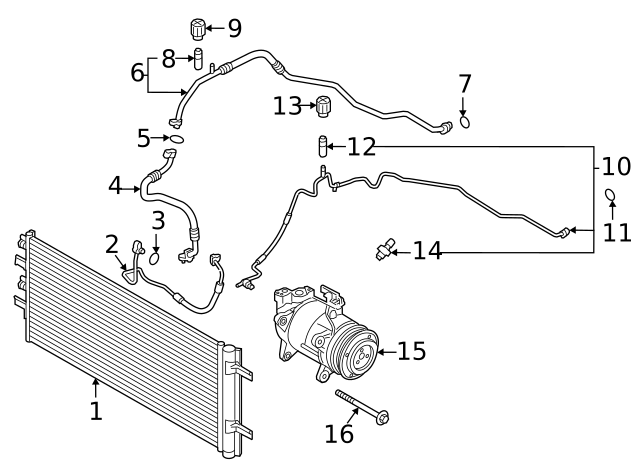 9
8
6
7
13
5
12
10
4
11
3
2
14
15
1
16