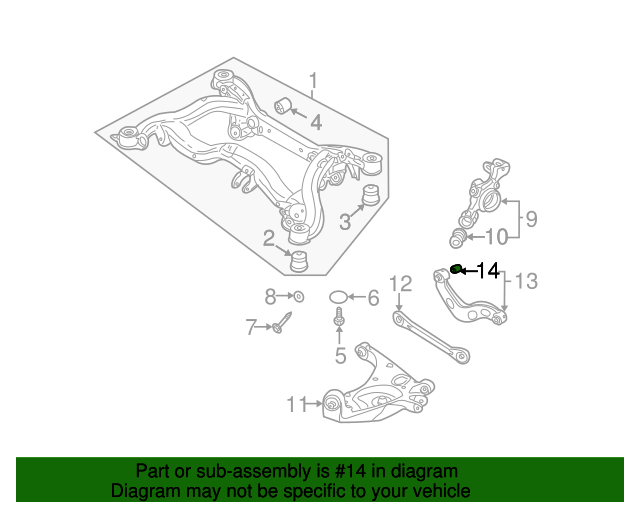 1
4
3
2
9
10
14
13
12
8
6
7
5
11

Part or sub-assembly is #14 in diagram
Diagram may not be specific to your vehicle