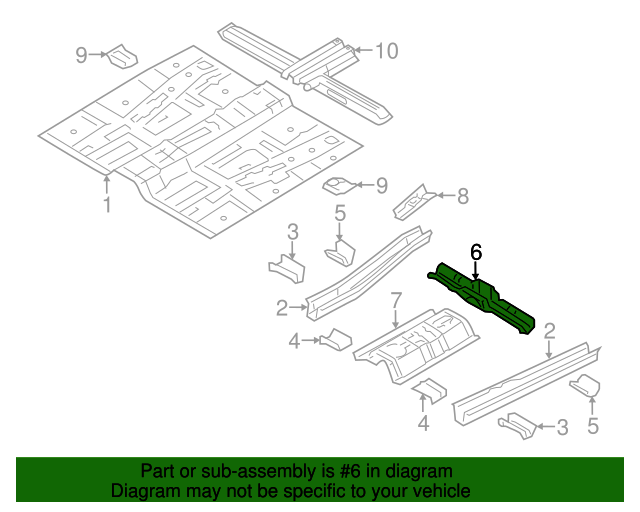 9
10
1
9
8
5
3
6
2
7
4
2
4
3
5

Part or sub-assembly is #6 in diagram
Diagram may not be specific to your vehicle