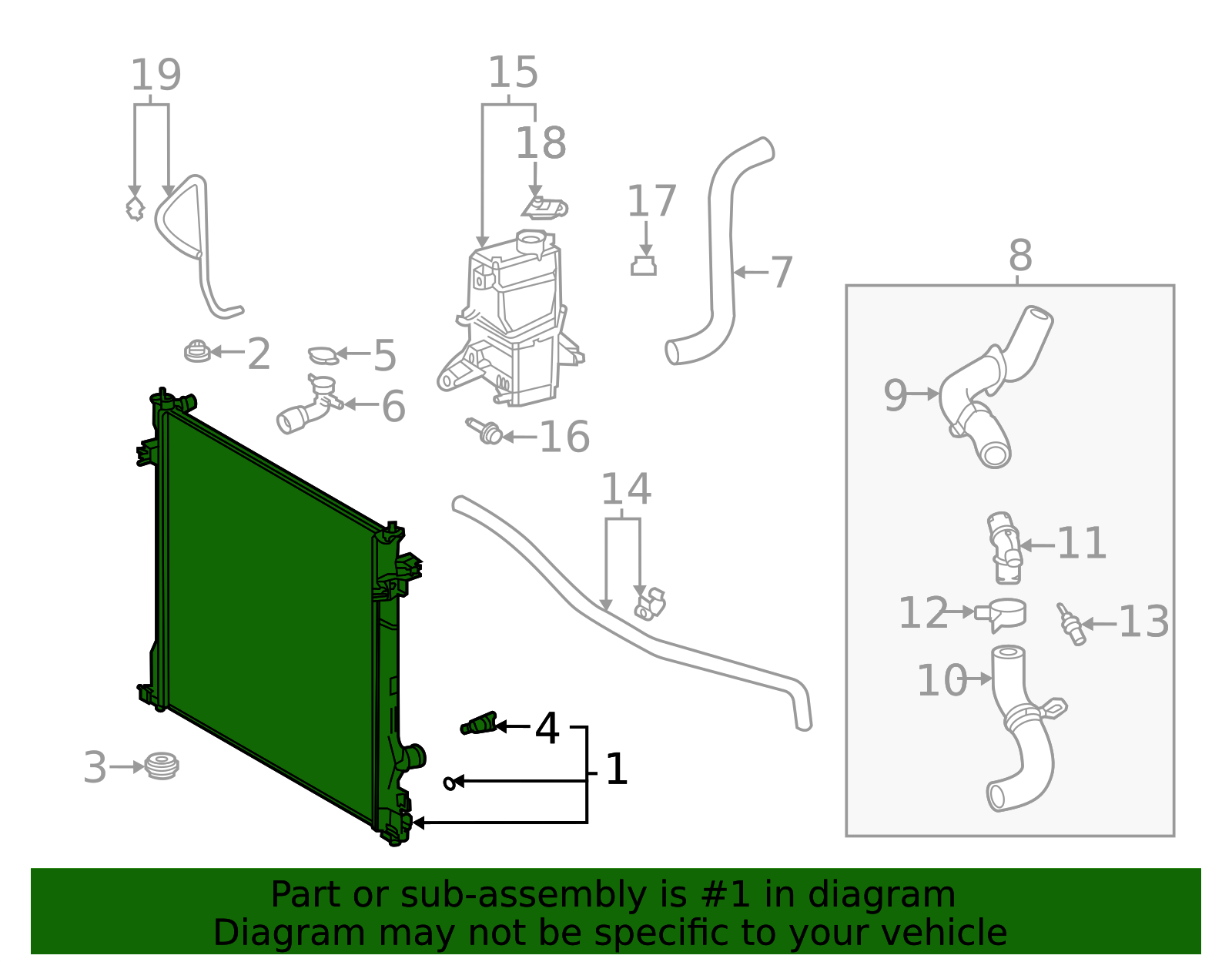 19
15
18
17
7
8
2
5
6
16
9
14
11
12
13
10
4
1
3

Part or sub-assembly is #1 in diagram
Diagram may not be specific to your vehicle