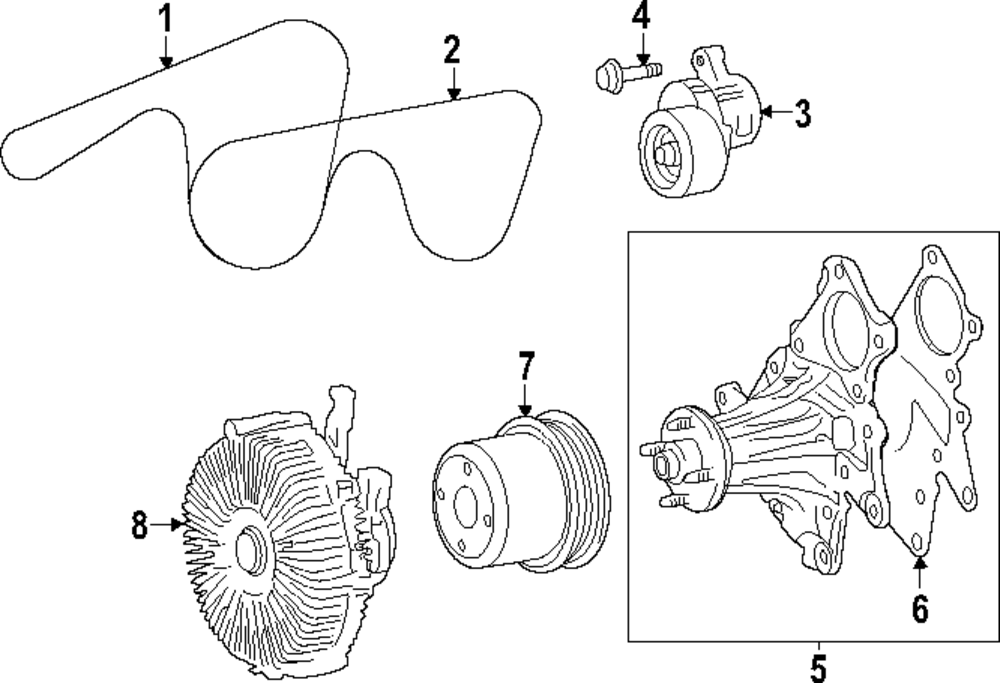 1
2
4
3
7
8
6
5