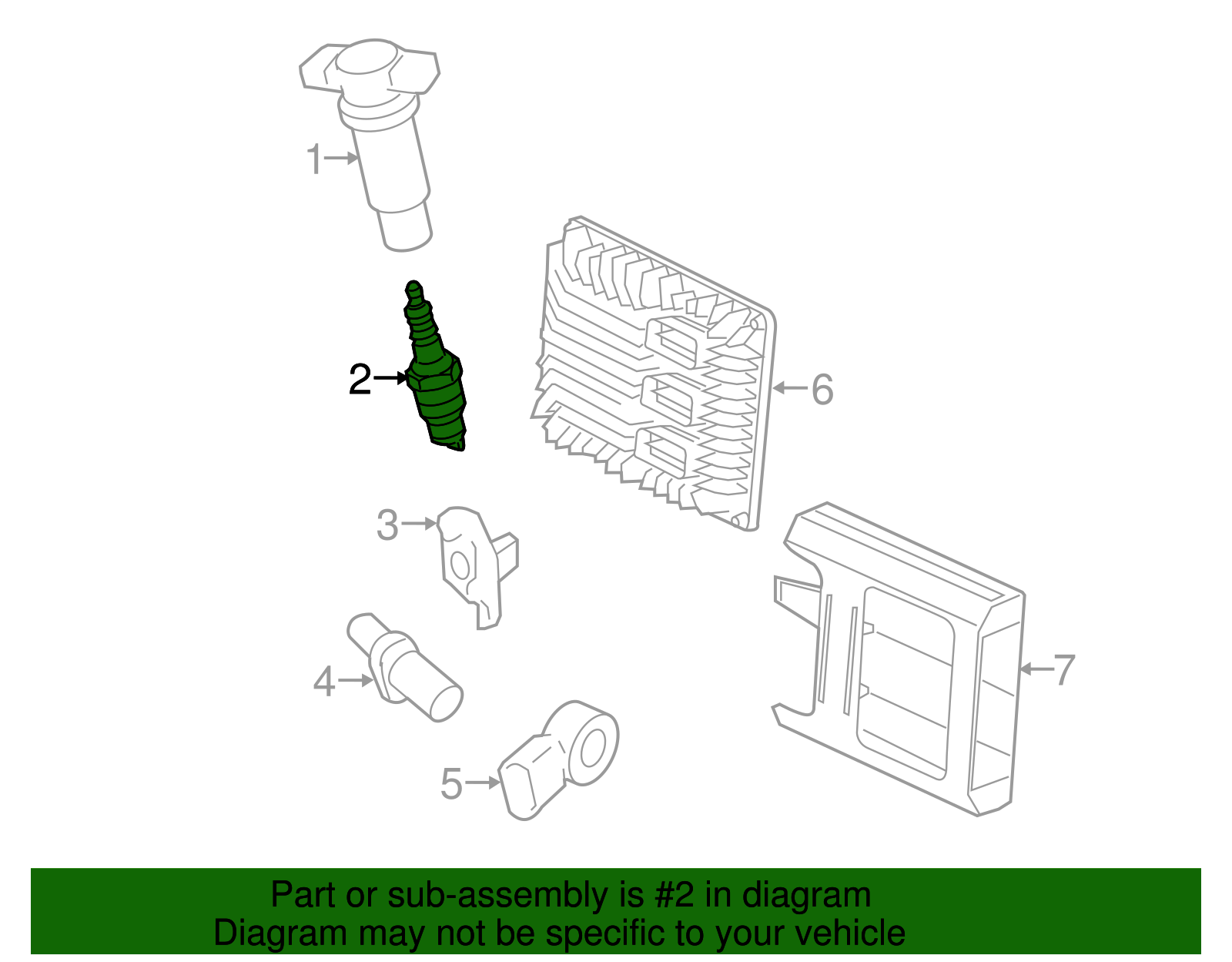 1
2
6
3
4
7
5

Part or sub-assembly is #2 in diagram
Diagram may not be specific to your vehicle