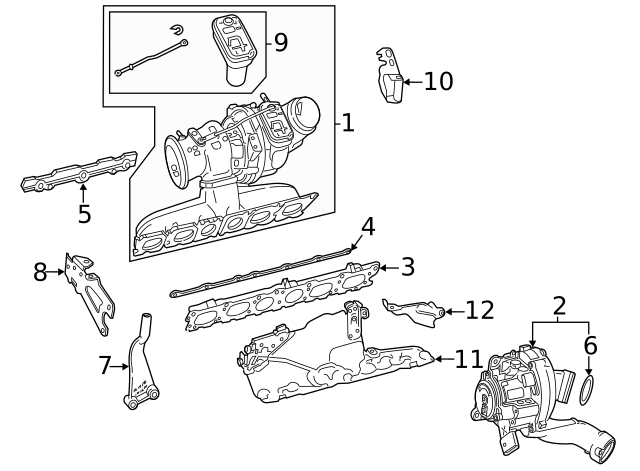 9
10
1
5
4
3
8
12
2
6
7
11