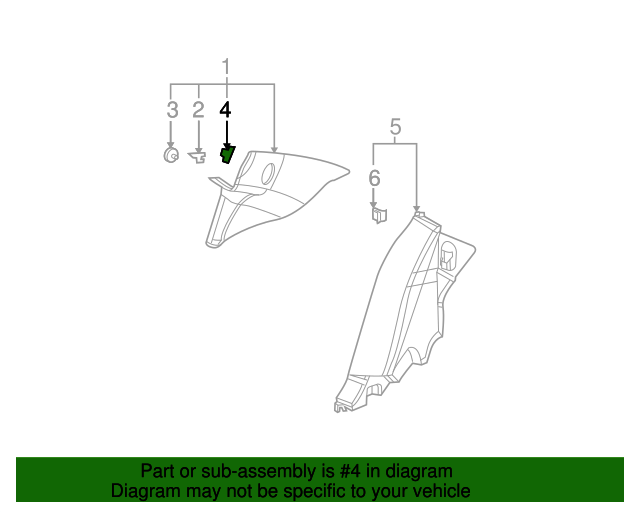 1
3
2
4
5
6

Part or sub-assembly is #4 in diagram
Diagram may not be specific to your vehicle