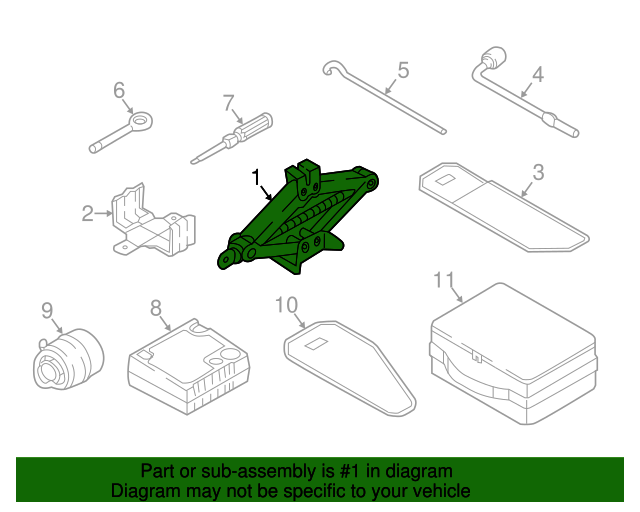 6
7
5
4
1
2
3
9
8
10
11

Part or sub-assembly is #1 in diagram
Diagram may not be specific to your vehicle