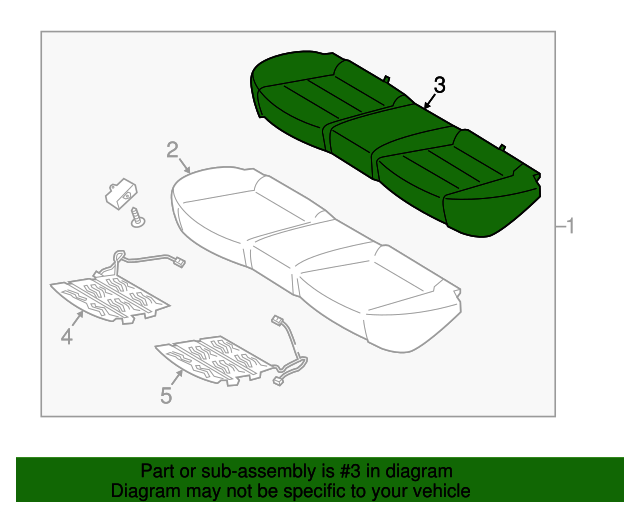 3
2
1
4
5

Part or sub-assembly is #3 in diagram
Diagram may not be specific to your vehicle