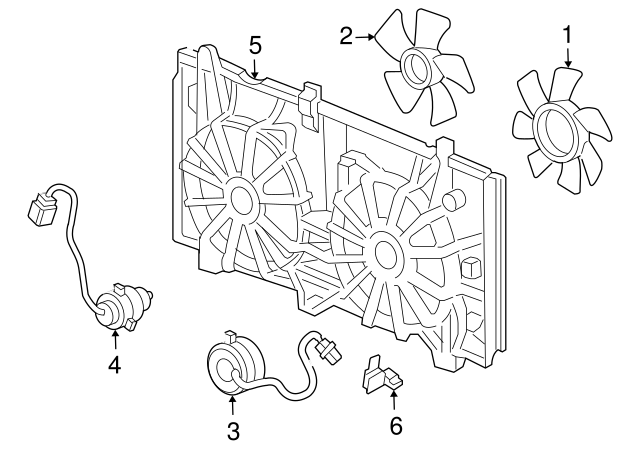 5
2
1
4
3
6