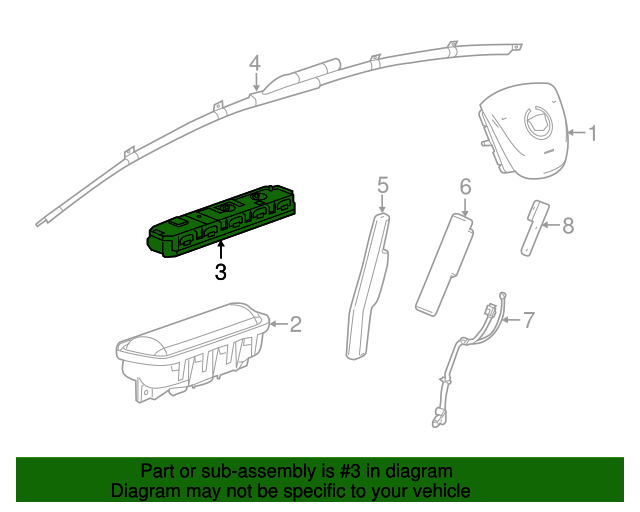 4

1

5

6

8

3

2

7

Part or sub-assembly is #3 in diagram
Diagram may not be specific to your vehicle